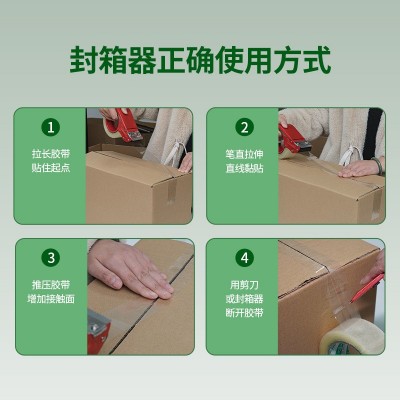 封箱器正确使用方式

1
拉长胶带
贴住起点

2
笔直拉伸
直线黏贴

3
推压胶带
增加接触面

4
用剪刀
或封箱器
断开胶带