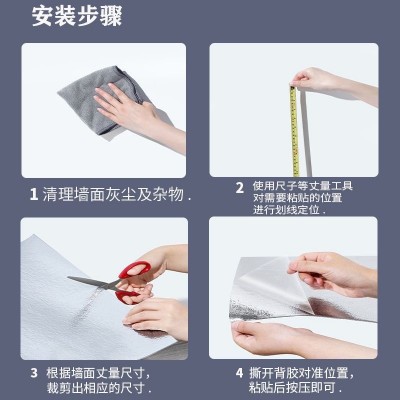 安装步骤

1 清理墙面灰尘及杂物 .

2 使用尺子等丈量工具对需要粘贴的位置进行划线定位 .

3 根据墙面丈量尺寸，裁剪出相应的尺寸 .

4 撕开背胶对准位置，粘贴后按压即可 .